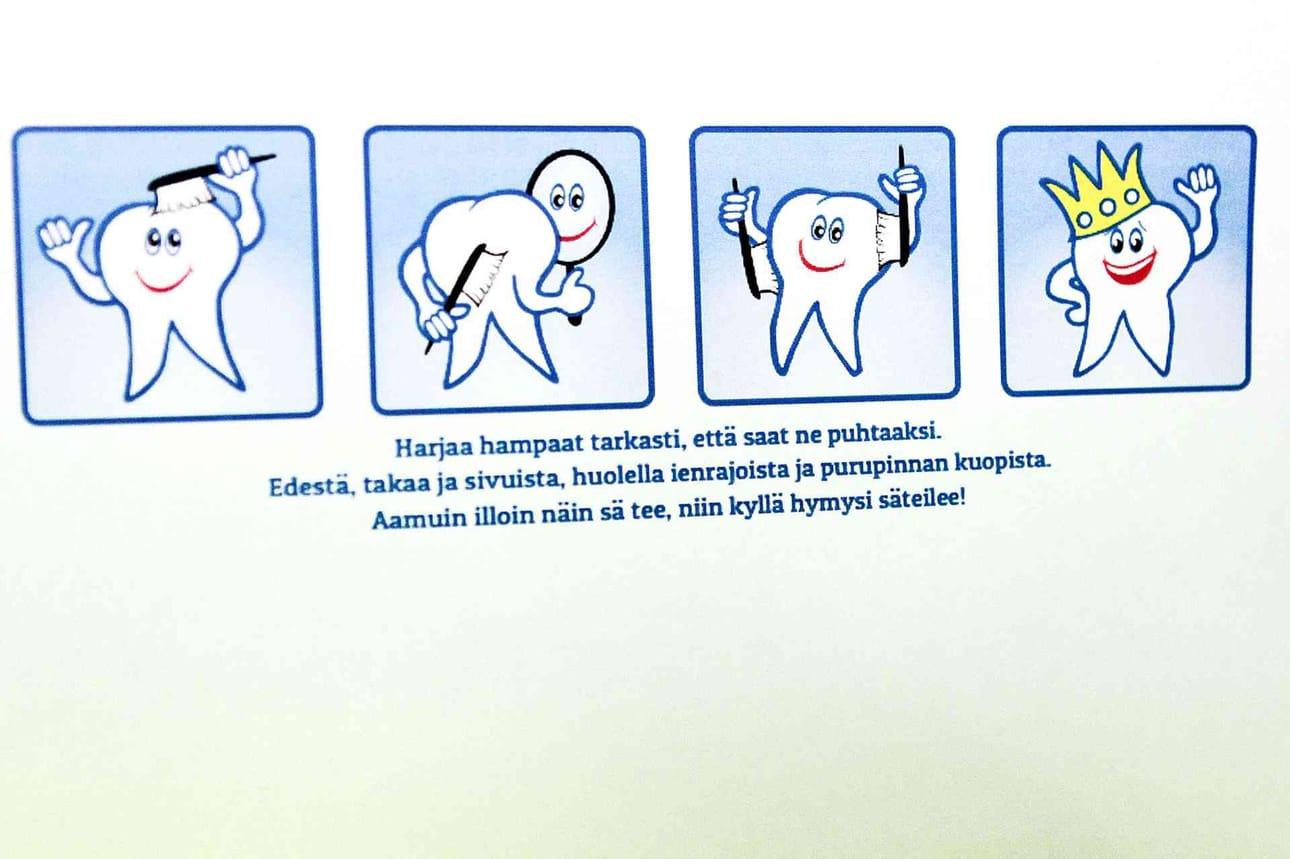 Harjaa hampaat tarkasti, että saat ne puhtaaksi.
Edestä, takaa ja sivuista, huolella ienrajoista ja purupinnan kuopista.
Aamuin illoin näin sä tee, niin kyllä hymysi säteilee!